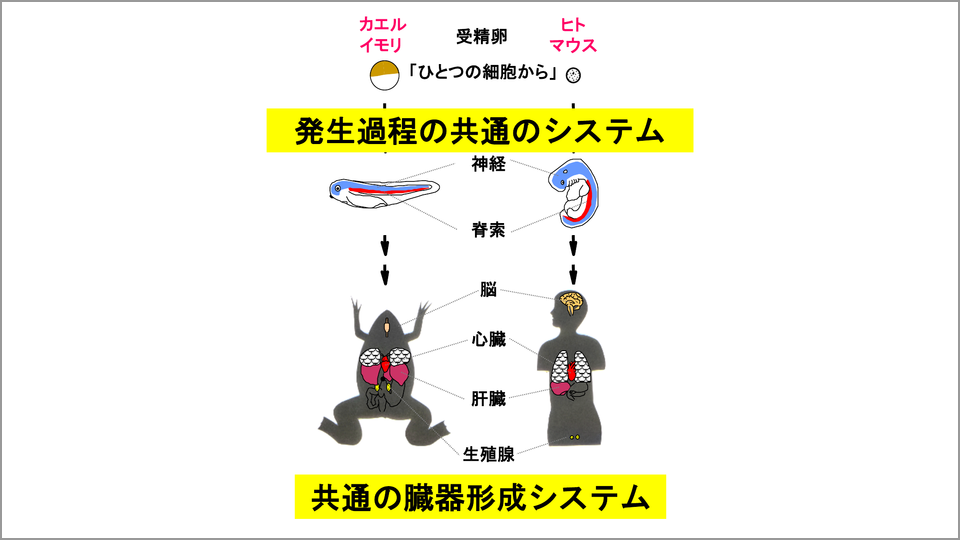 カエル
イモリ

受精卵

ヒト
マウス

「ひとつの細胞から」

発生過程の共通のシステム

神経

脊索

脳

心臓

肝臓

生殖腺

共通の臓器形成システム